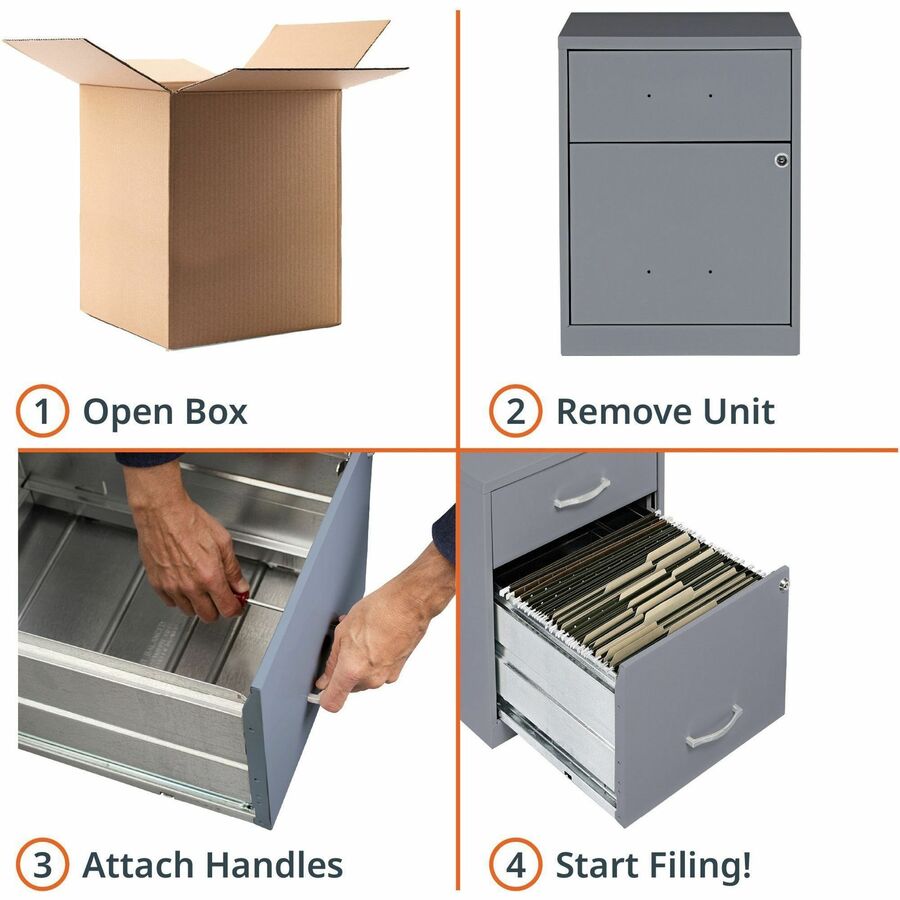 1 Open Box

2 Remove Unit

3 Attach Handles

4 Start Filing!