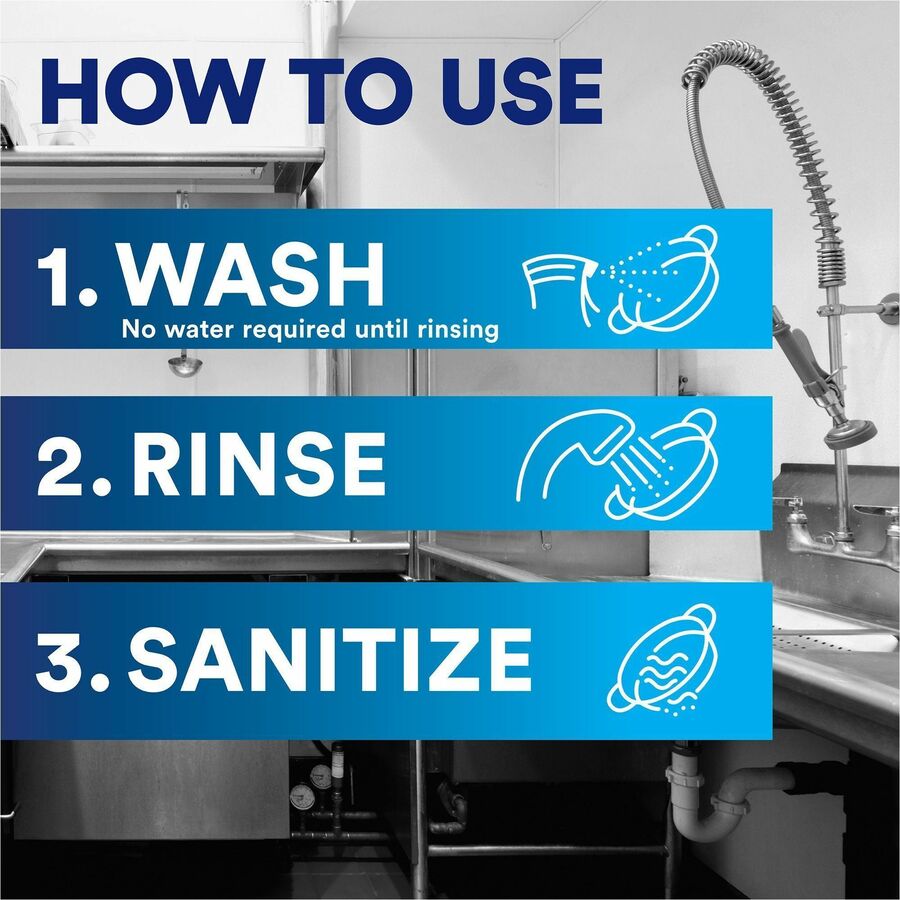 HOW TO USE

1. WASH
No water required until rinsing

2. RINSE

3. SANITIZE