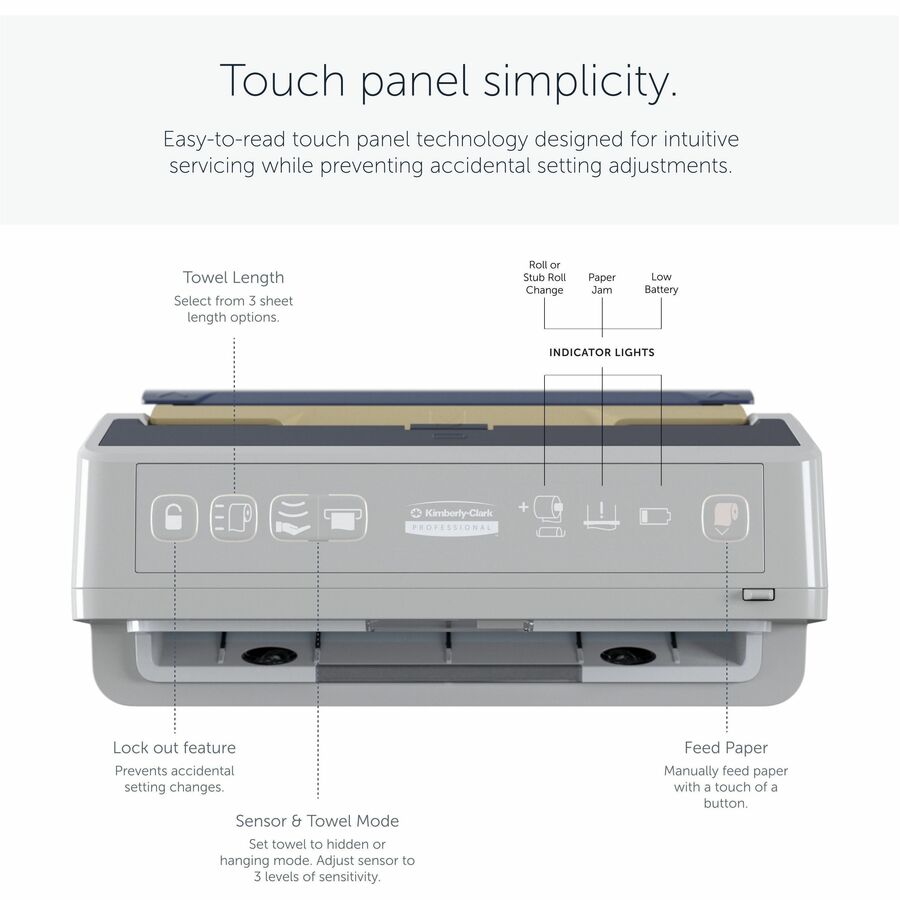 Touch panel simplicity.

Easy-to-read touch panel technology designed for intuitive servicing while preventing accidental setting adjustments.

Towel Length
Select from 3 sheet length options.

Roll or Stub Roll Change

Paper Jam

Low Battery

INDICATOR LIGHTS

Kimberly-Clark PROFESSIONAL

Lock out feature
Prevents accidental setting changes.

Sensor & Towel Mode
Set towel to hidden or hanging mode. Adjust sensor to 3 levels of sensitivity.

Feed Paper
Manually feed paper with a touch of a button.