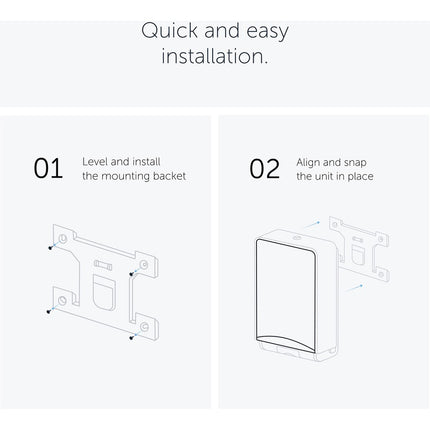 Quick and easy installation.

01 Level and install the mounting backet

02 Align and snap the unit in place