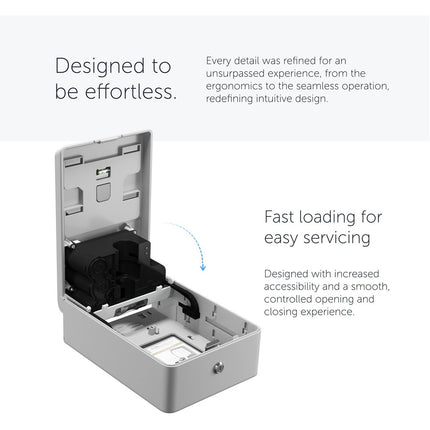 Designed to be effortless.

Every detail was refined for an unsurpassed experience, from the ergonomics to the seamless operation, redefining intuitive design.

Fast loading for easy servicing

Designed with increased accessibility and a smooth, controlled opening and closing experience.