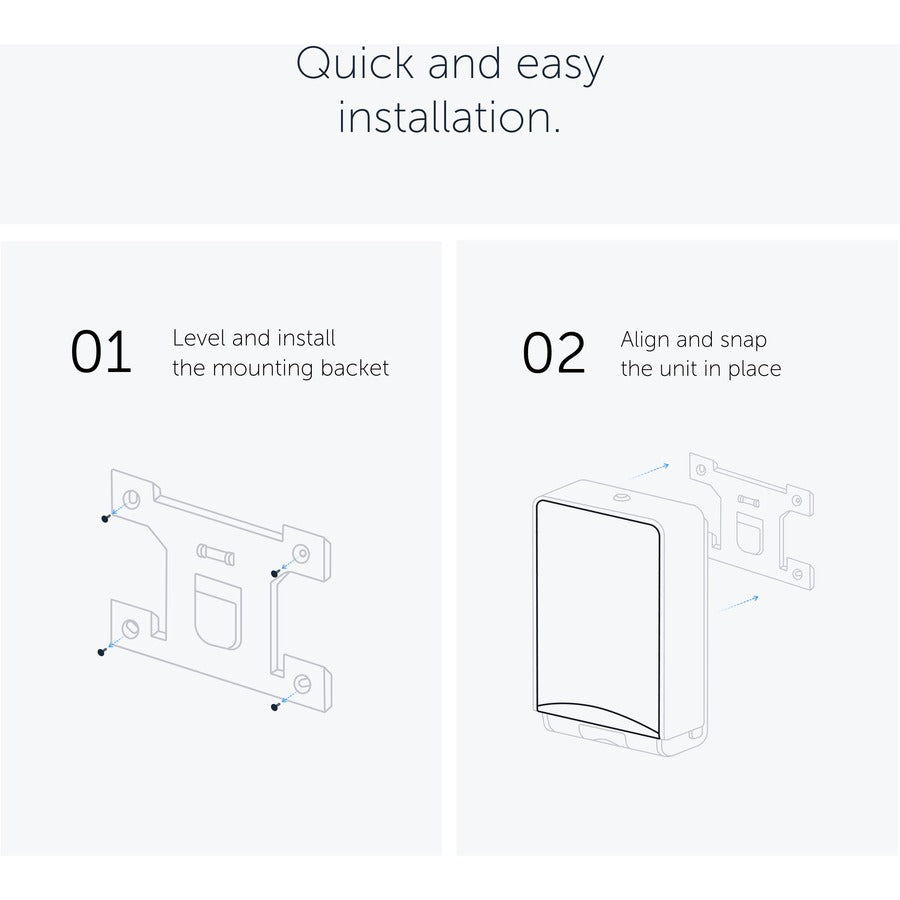 Quick and easy installation.

01 Level and install the mounting backet

02 Align and snap the unit in place