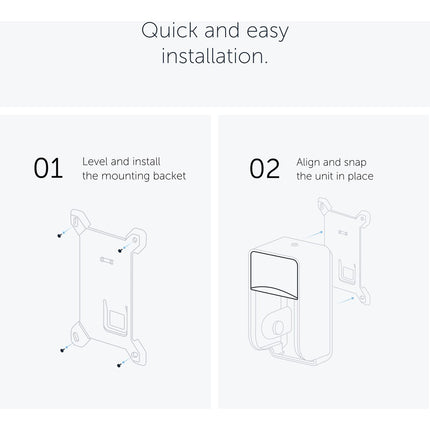 Quick and easy installation.

01 Level and install the mounting backet

02 Align and snap the unit in place