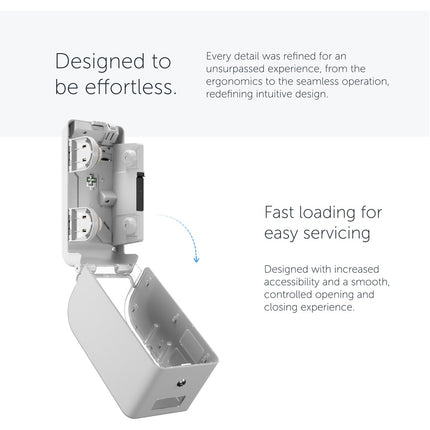 Designed to be effortless.

Every detail was refined for an unsurpassed experience, from the ergonomics to the seamless operation, redefining intuitive design.

Fast loading for easy servicing

Designed with increased accessibility and a smooth, controlled opening and closing experience.