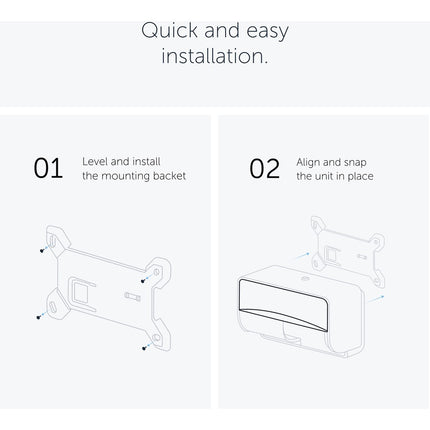 Quick and easy installation.

01 Level and install the mounting backet

02 Align and snap the unit in place